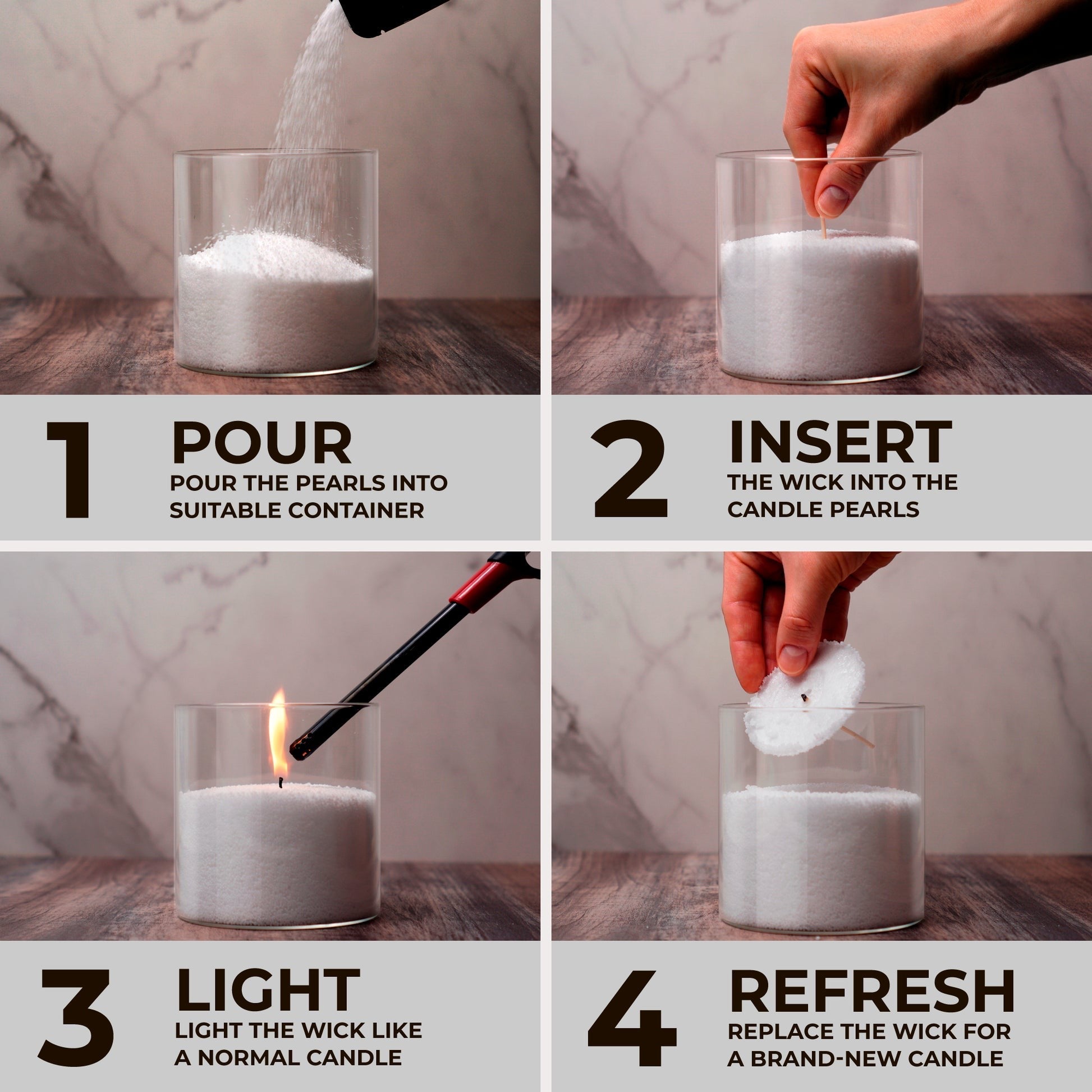 1 POUR
POUR THE PEARLS INTO SUITABLE CONTAINER

2 INSERT
THE WICK INTO THE CANDLE PEARLS

3 LIGHT
LIGHT THE WICK LIKE A NORMAL CANDLE

4 REFRESH
REPLACE THE WICK FOR A BRAND-NEW CANDLE