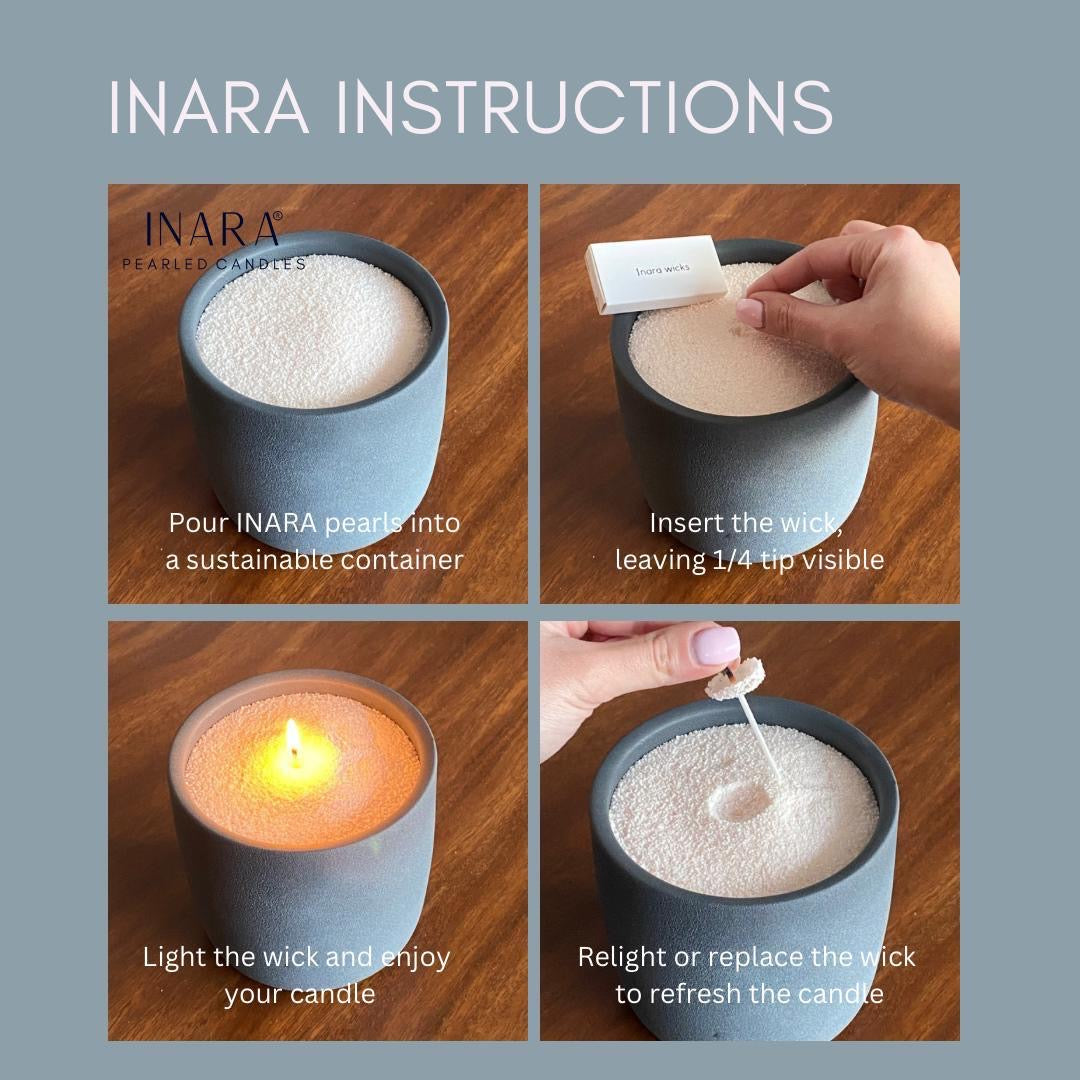 INARA INSTRUCTIONS

INARA®
PEARLED CANDLES

Pour INARA pearls into a sustainable container

Inara wicks

Insert the wick, leaving 1/4 tip visible

Light the wick and enjoy your candle

Relight or replace the wick to refresh the candle