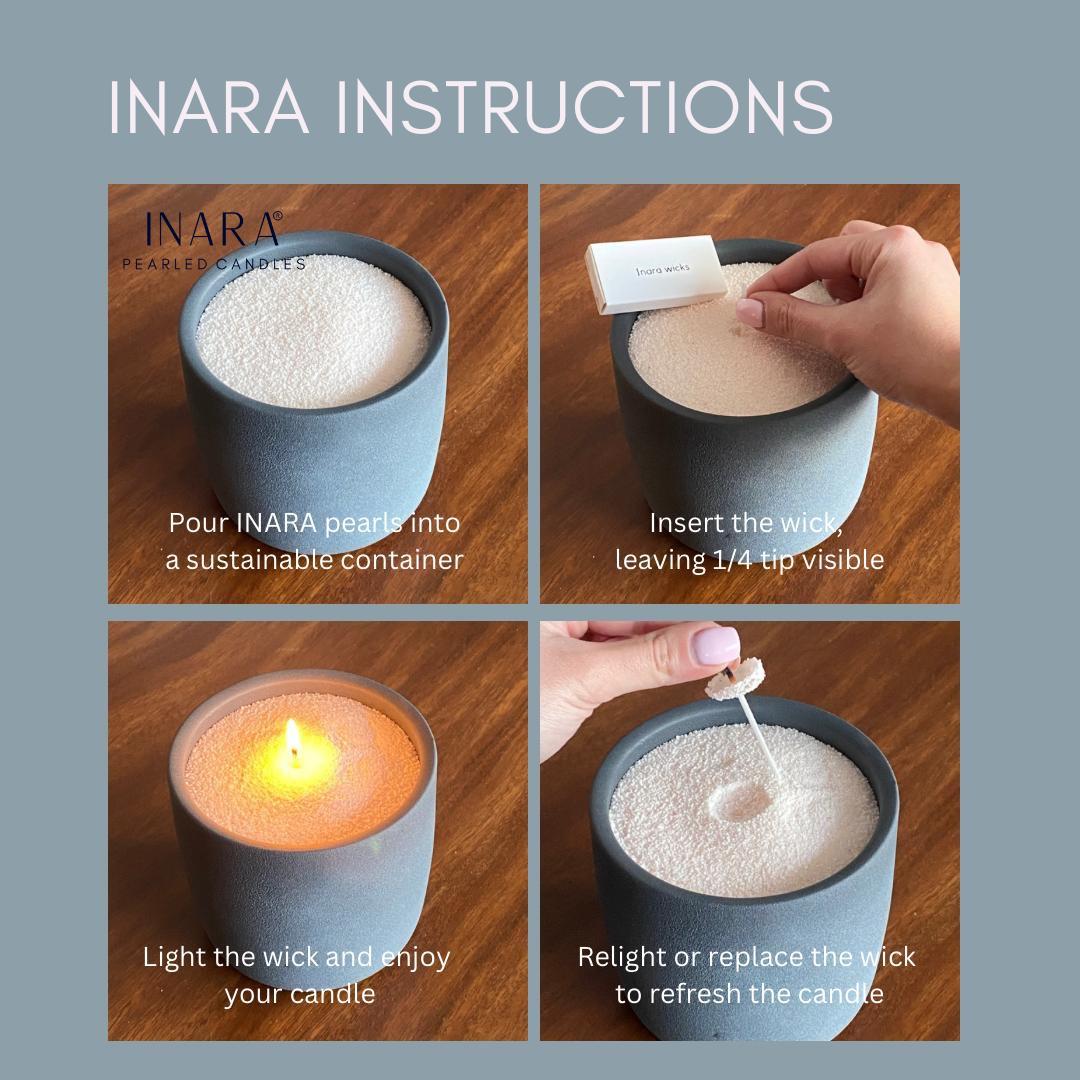 INARA INSTRUCTIONS

INARA®
PEARLED CANDLES

Pour INARA pearls into a sustainable container

Inara wicks

Insert the wick, leaving 1/4 tip visible

Light the wick and enjoy your candle

Relight or replace the wick to refresh the candle